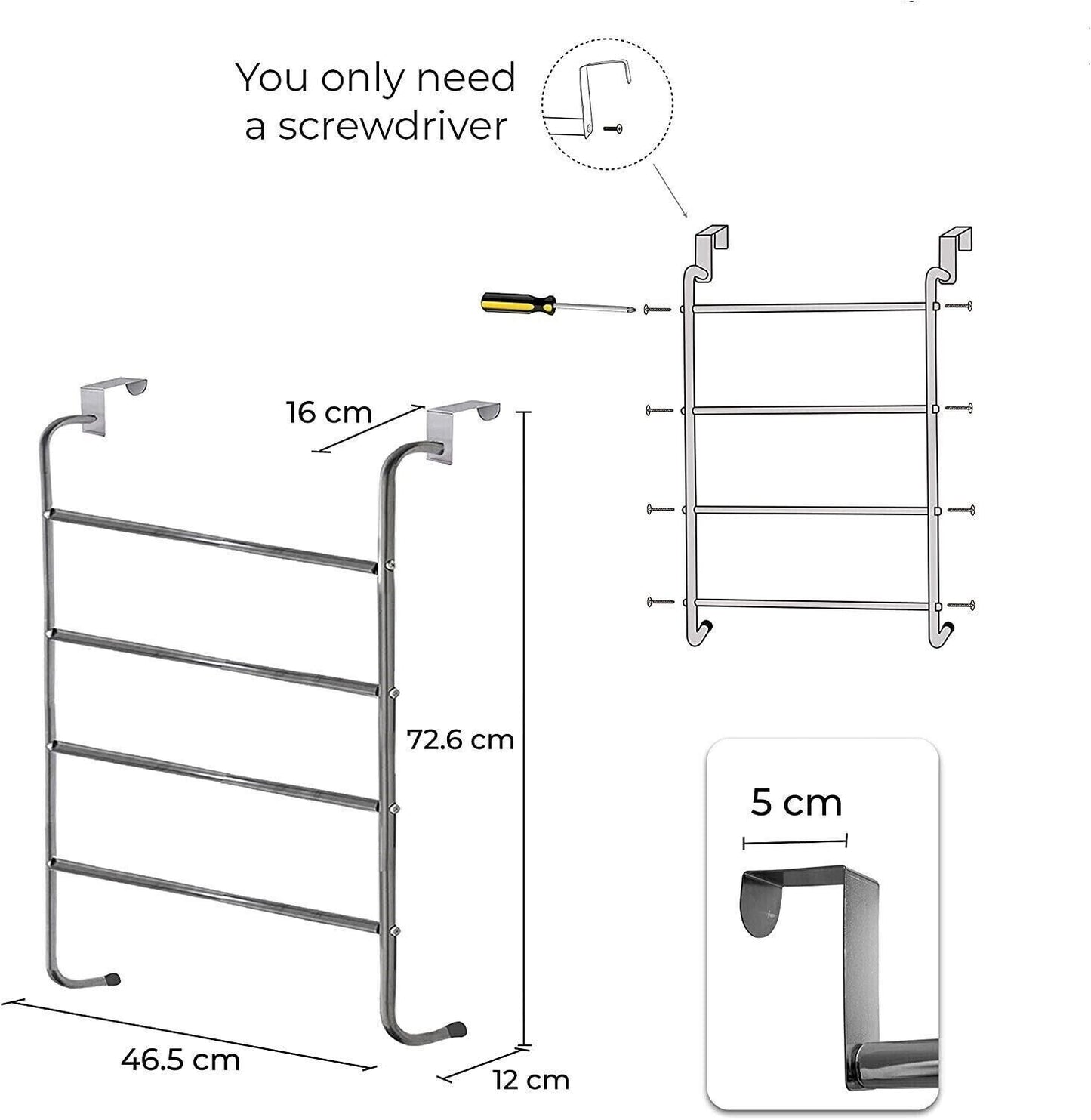 You only need a screwdriver

16 cm

72.6 cm

46.5 cm

12 cm

5 cm